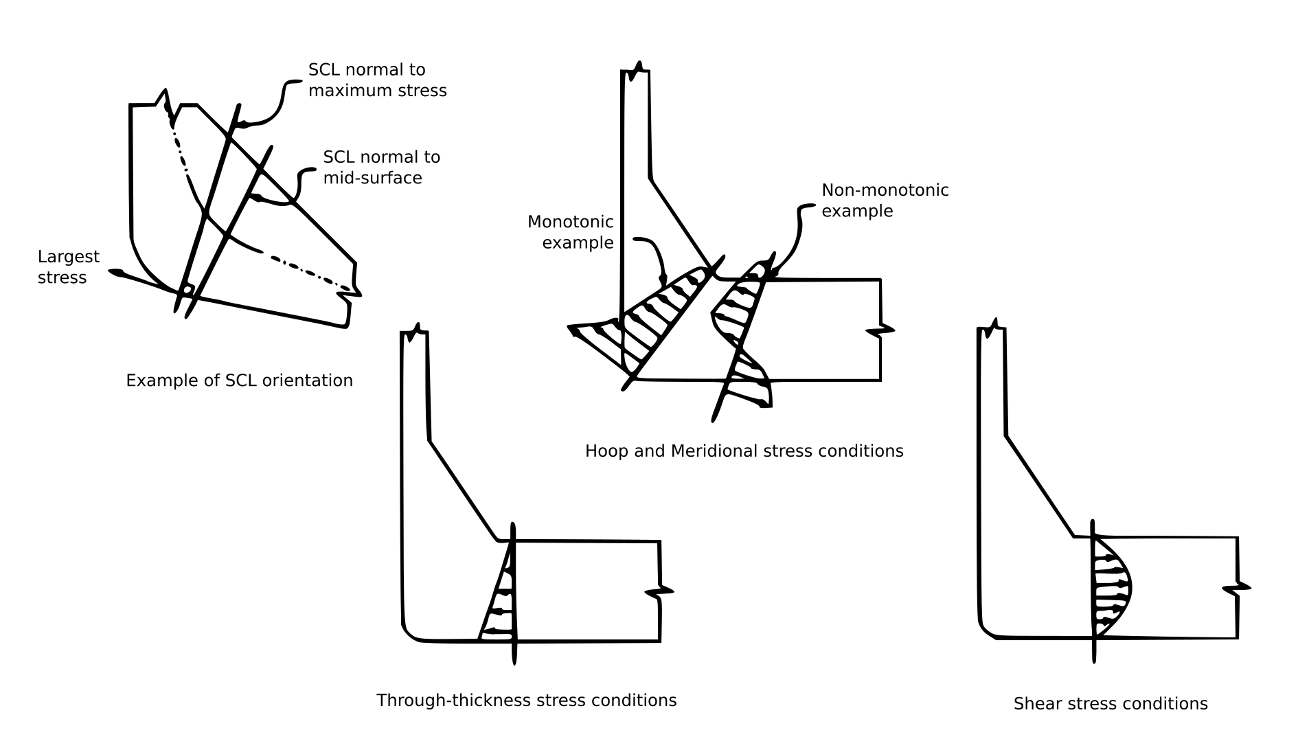 SCL normal to maximum stress

SCL normal to mid-surface

Largest stress

Example of SCL orientation

Monotonic example

Non-monotonic example

Hoop and Meridional stress conditions

Through-thickness stress conditions

Shear stress conditions